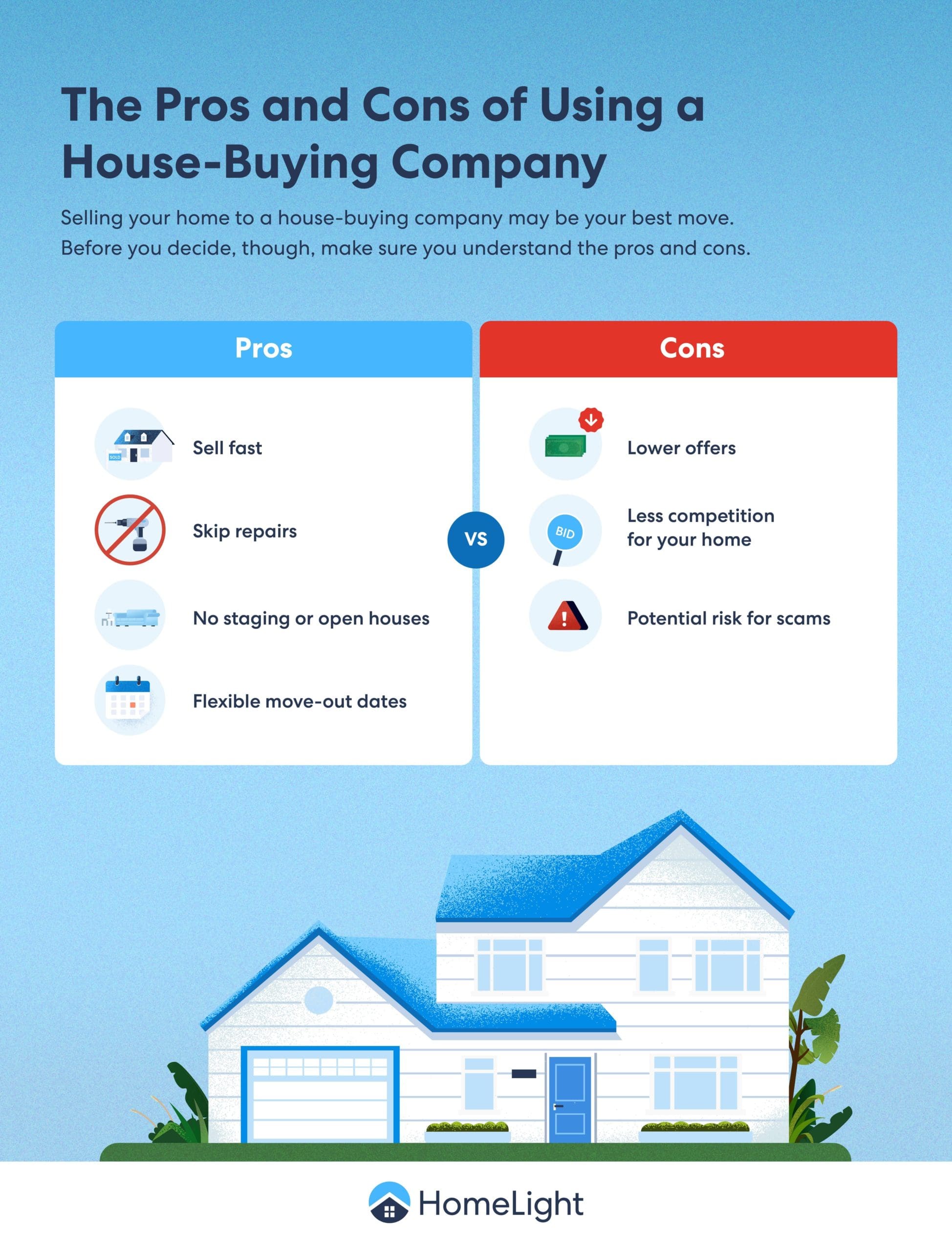 The Pros and Cons of Using a House-Buying Company

Selling your home to a house-buying company may be your best move. Before you decide, though, make sure you understand the pros and cons.

Pros

SOLD

Sell fast

Skip repairs

No staging or open houses

Flexible move-out dates

VS

Cons

Lower offers

BID

Less competition for your home

Potential risk for scams

HomeLight