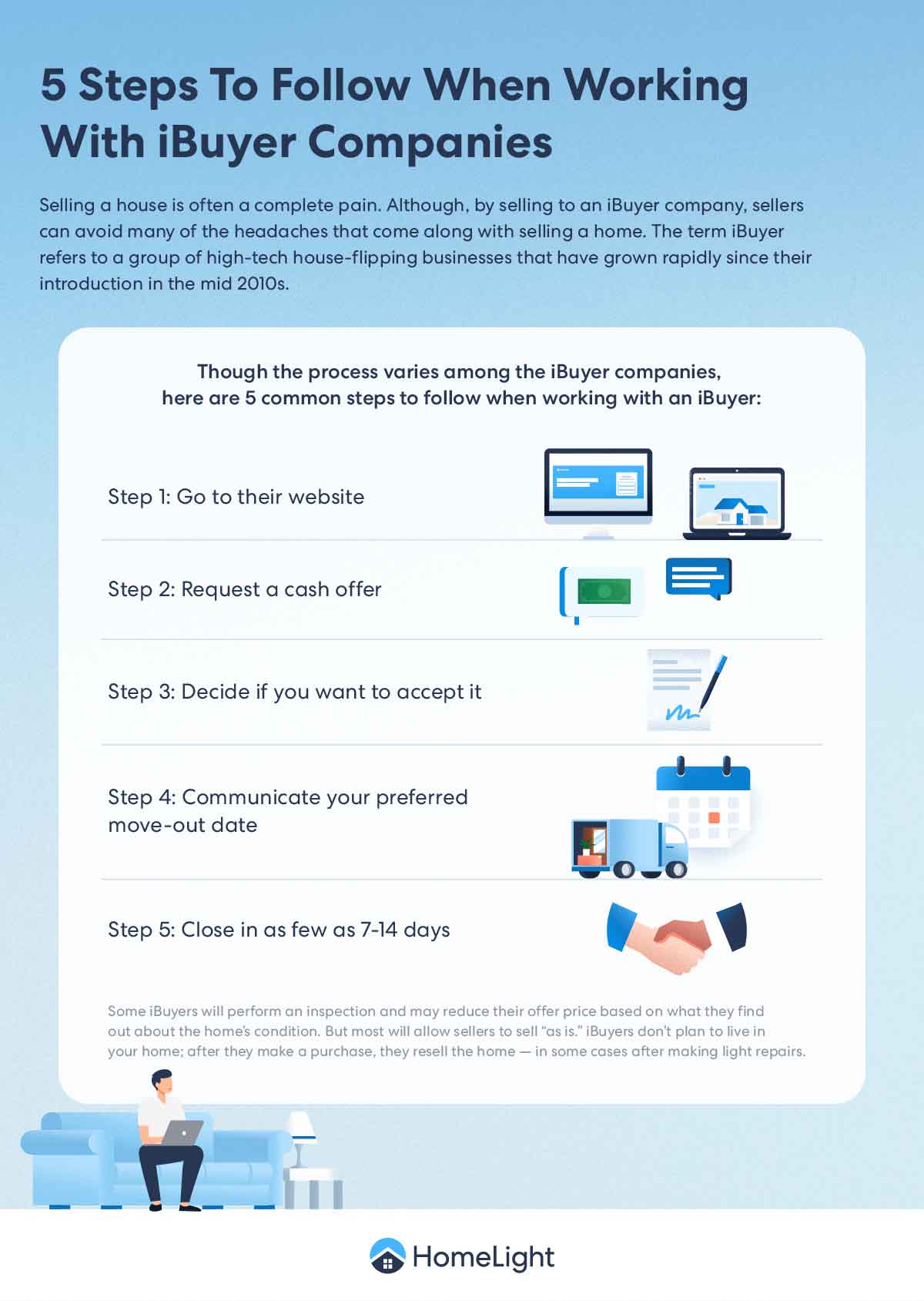 5 Steps To Follow When Working With iBuyer Companies

Selling a house is often a complete pain. Although, by selling to an iBuyer company, sellers can avoid many of the headaches that come along with selling a home. The term iBuyer refers to a group of high-tech house-flipping businesses that have grown rapidly since their introduction in the mid 2010s.

Though the process varies among the iBuyer companies, here are 5 common steps to follow when working with an iBuyer:

Step 1: Go to their website

Step 2: Request a cash offer

Step 3: Decide if you want to accept it

Step 4: Communicate your preferred move-out date

Step 5: Close in as few as 7-14 days

Some iBuyers will perform an inspection and may reduce their offer price based on what they find out about the home's condition. But most will allow sellers to sell "as is." iBuyers don't plan to live in your home; after they make a purchase, they resell the home — in some cases after making light repairs.

HomeLight